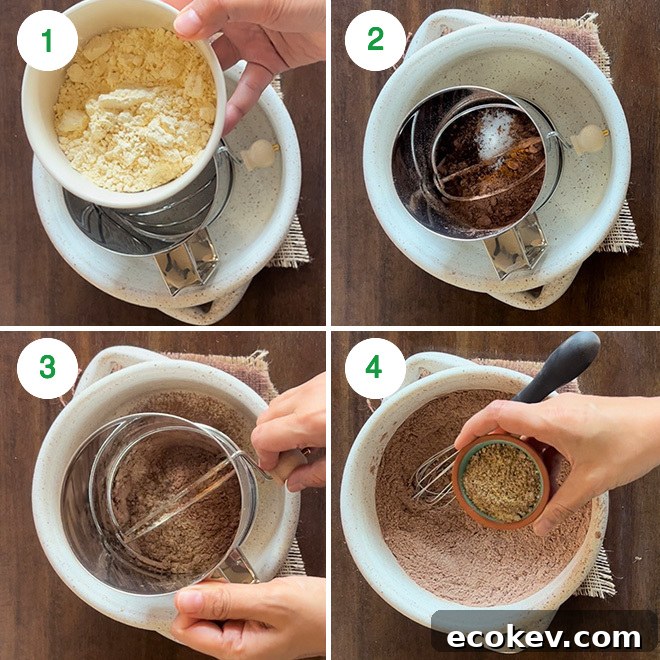 1

2

3

4

ecokev.com